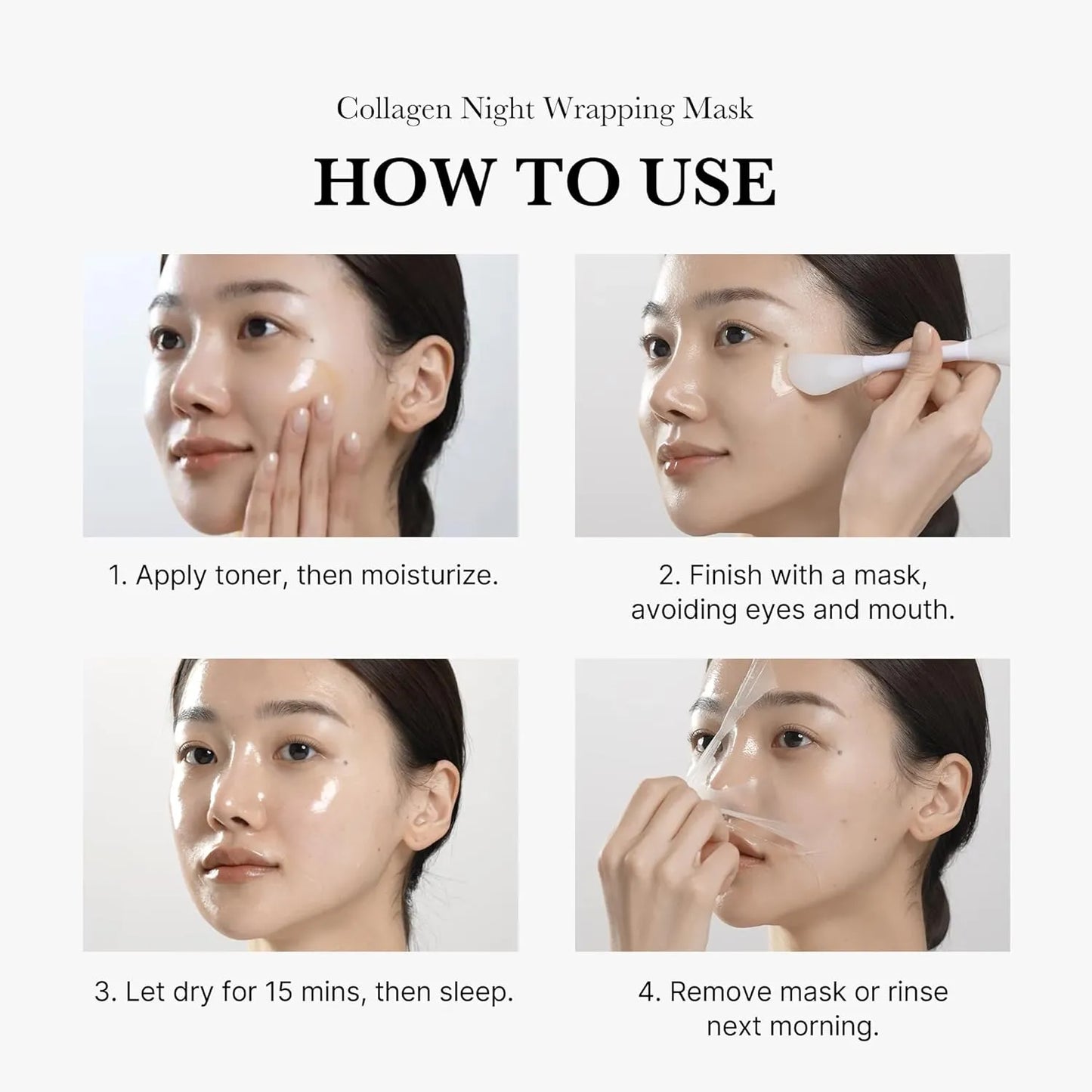 Collagen Night Wrapping Mask

HOW TO USE

1. Apply toner, then moisturize.

2. Finish with a mask, avoiding eyes and mouth.

3. Let dry for 15 mins, then sleep.

4. Remove mask or rinse next morning.